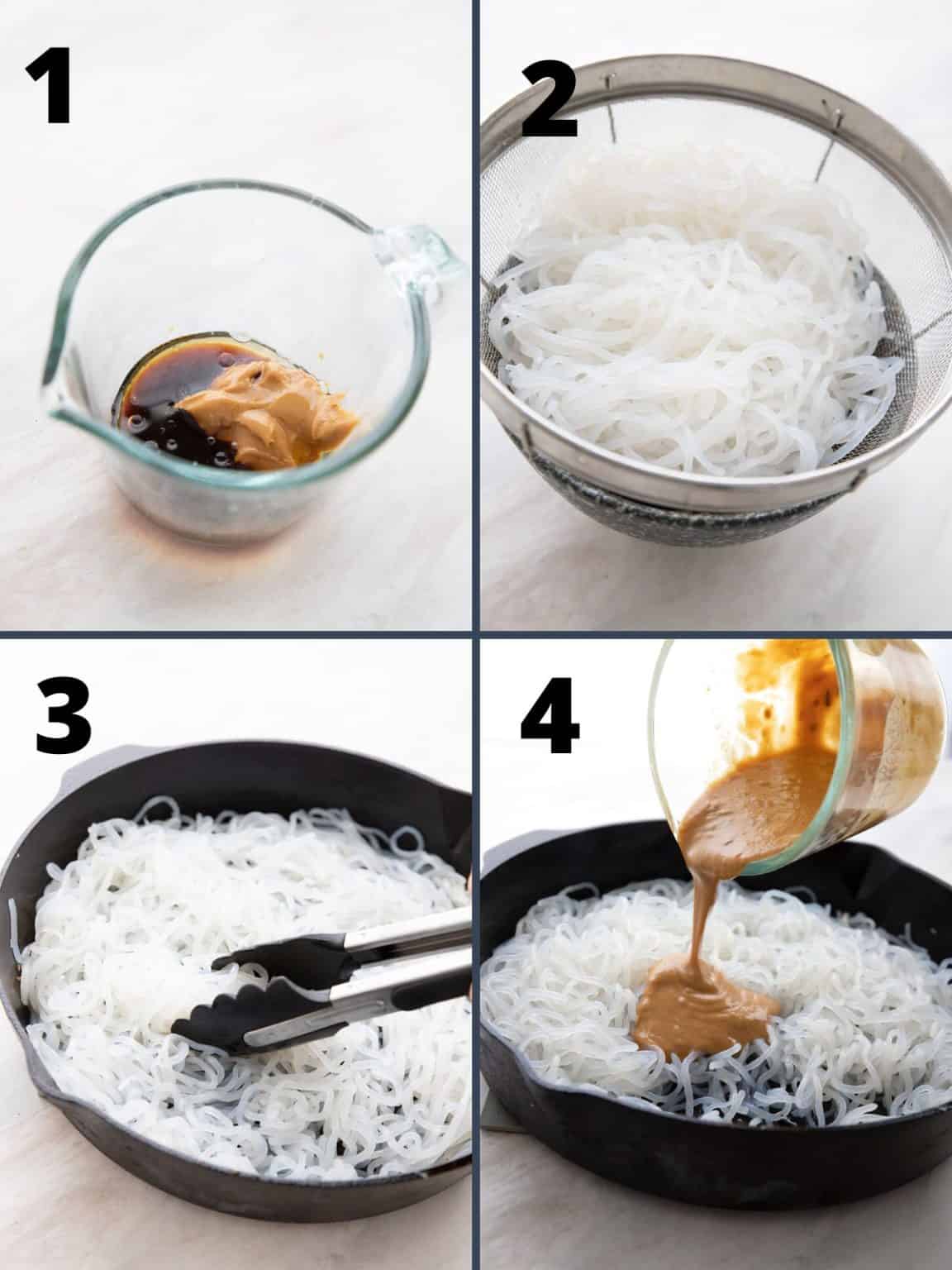 1

2

3

4