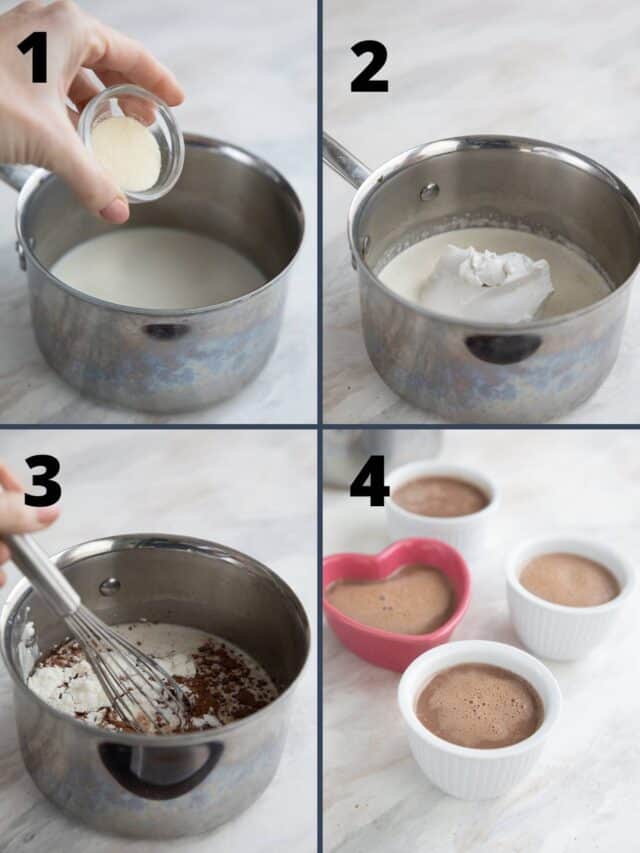 1
2
3
4